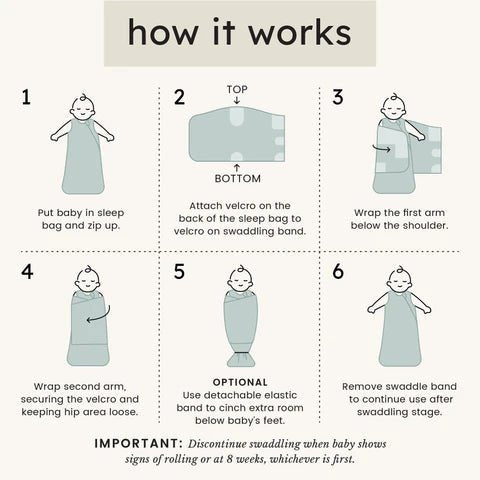 how it works

1

Put baby in sleep bag and zip up.

2

TOP

BOTTOM

Attach velcro on the back of the sleep bag to velcro on swaddling band.

3

Wrap the first arm below the shoulder.

4

Wrap second arm, securing the velcro and keeping hip area loose.

5

OPTIONAL
Use detachable elastic band to cinch extra room below baby's feet.

6

Remove swaddle band to continue use after swaddling stage.

IMPORTANT: Discontinue swaddling when baby shows signs of rolling or at 8 weeks, whichever is first.